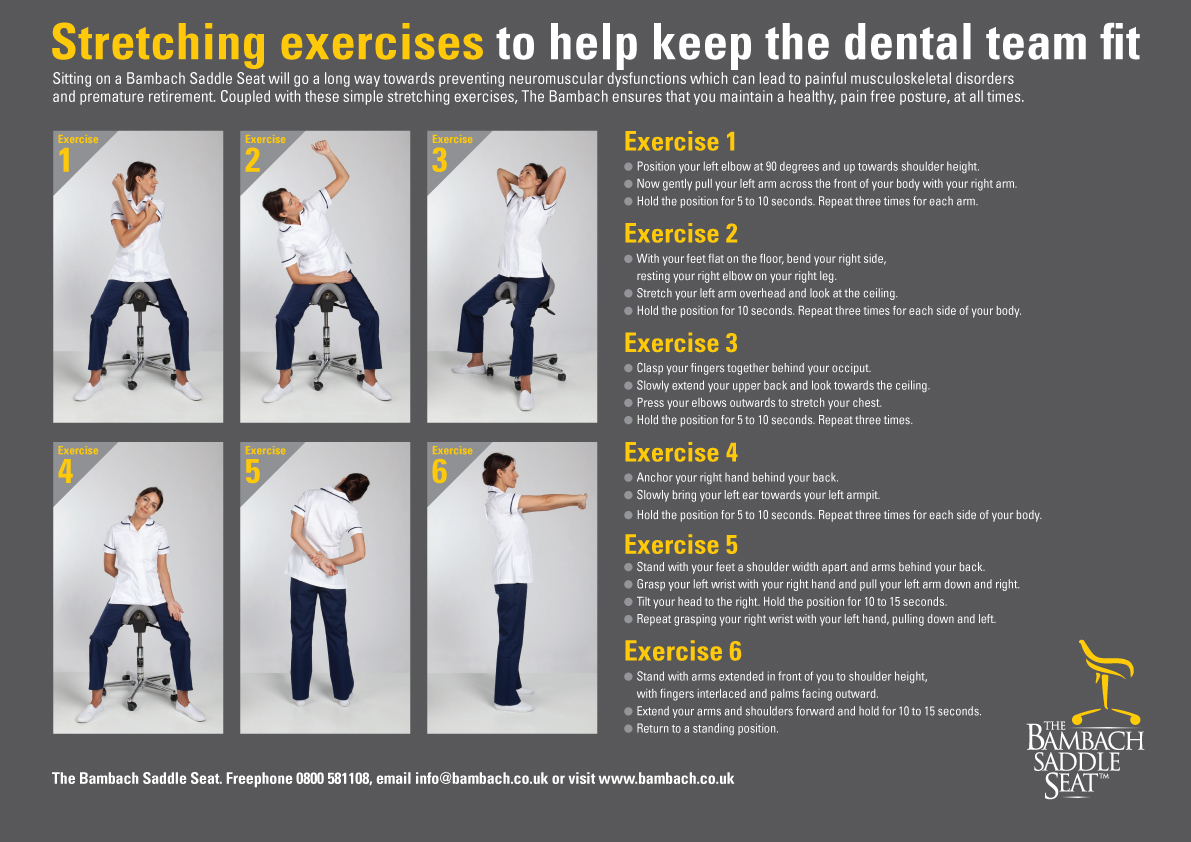 Stretching exercises to help keep the dental team fit

Sitting on a Bambach Saddle Seat will go a long way towards preventing neuromuscular dysfunctions which can lead to painful musculoskeletal disorders and premature retirement. Coupled with these simple stretching exercises, The Bambach ensures that you maintain a healthy, pain free posture, at all times.

Exercise 1

Exercise 2

Exercise 3

Exercise 4

Exercise 5

Exercise 6

Exercise 1
● Position your left elbow at 90 degrees and up towards shoulder height.
● Now gently pull your left arm across the front of your body with your right arm.
● Hold the position for 5 to 10 seconds. Repeat three times for each arm.

Exercise 2
● With your feet flat on the floor, bend your right side, resting your right elbow on your right leg.
● Stretch your left arm overhead and look at the ceiling.
● Hold the position for 10 seconds. Repeat three times for each side of your body.

Exercise 3
● Clasp your fingers together behind your occiput.
● Slowly extend your upper back and look towards the ceiling.
● Press your elbows outwards to stretch your chest.
● Hold the position for 5 to 10 seconds. Repeat three times.

Exercise 4
● Anchor your right hand behind your back.
● Slowly bring your left ear towards your left armpit.
● Hold the position for 5 to 10 seconds. Repeat three times for each side of your body.

Exercise 5
● Stand with your feet a shoulder width apart and arms behind your back.
● Grasp your left wrist with your right hand and pull your left arm down and right.
● Tilt your head to the right. Hold the position for 10 to 15 seconds.
● Repeat grasping your right wrist with your left hand, pulling down and left.

Exercise 6
● Stand with arms extended in front of you to shoulder height, with fingers interlaced and palms facing outward.
● Extend your arms and shoulders forward and hold for 10 to 15 seconds.
● Return to a standing position.

The Bambach Saddle Seat. Freephone 0800 581108, email info@bambach.co.uk or visit www.bambach.co.uk

THE BAMBACH SADDLE SEAT™